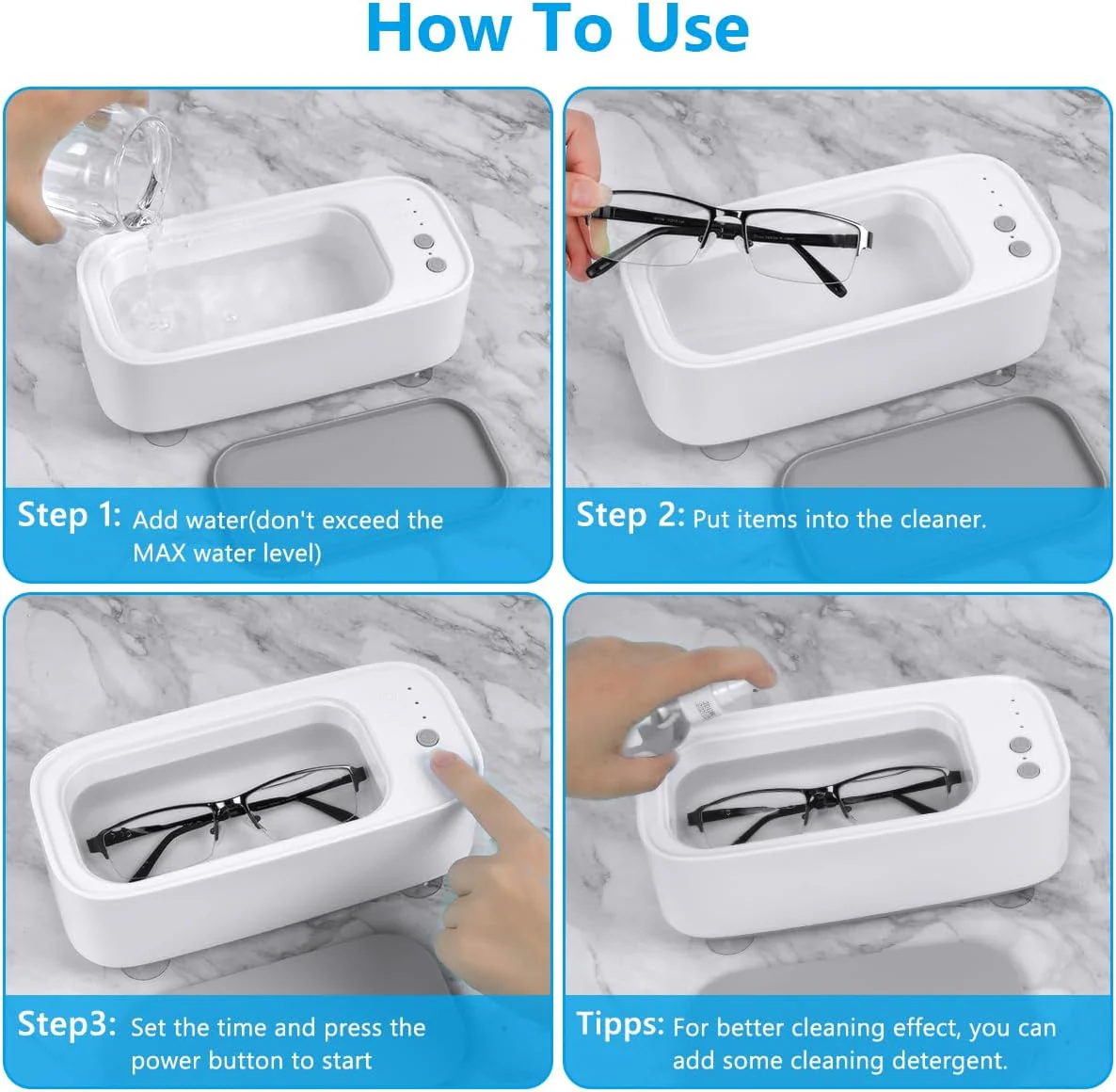 How To Use

Step 1: Add water(don't exceed the MAX water level)

Step 2: Put items into the cleaner.

Step3: Set the time and press the power button to start

Tipps: For better cleaning effect, you can add some cleaning detergent.